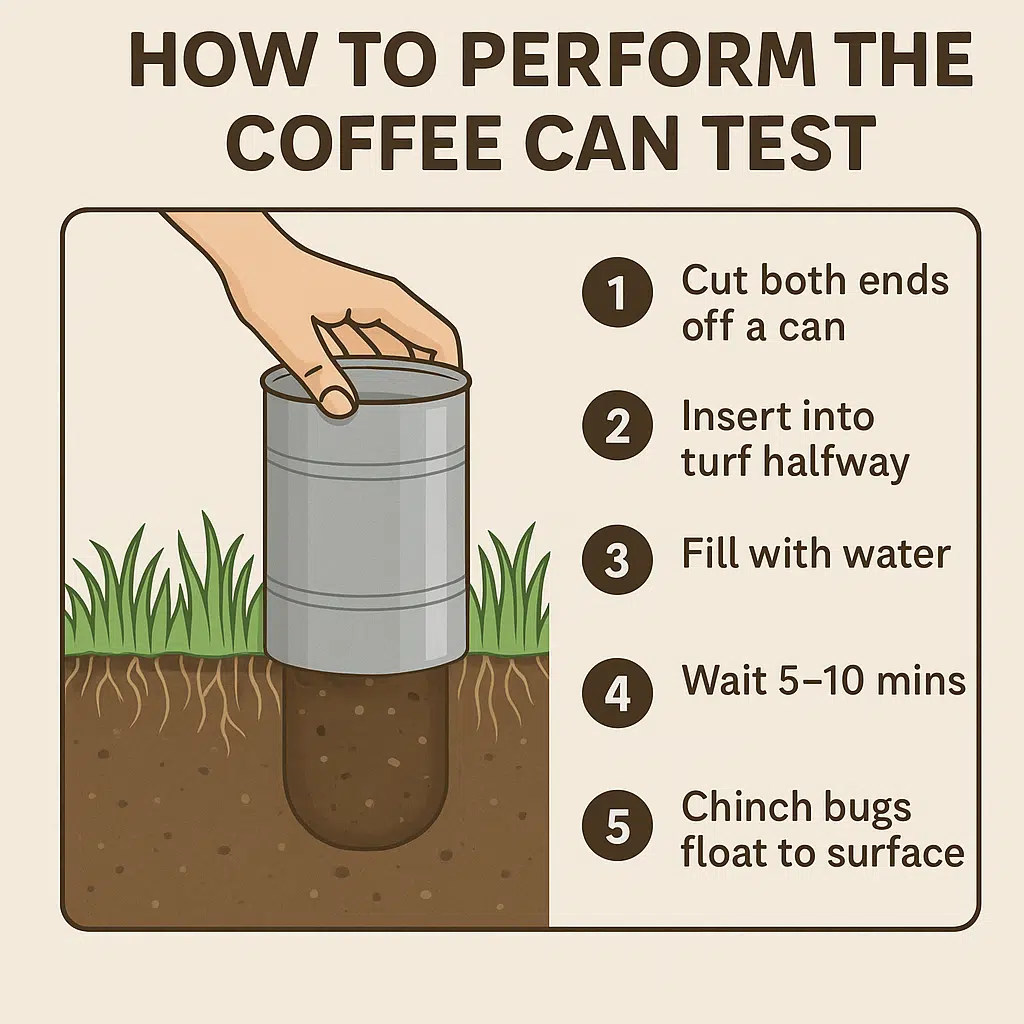 HOW TO PERFORM THE COFFEE CAN TEST

1 Cut both ends off a can

2 Insert into turf halfway

3 Fill with water

4 Wait 5–10 mins

5 Chinch bugs float to surface